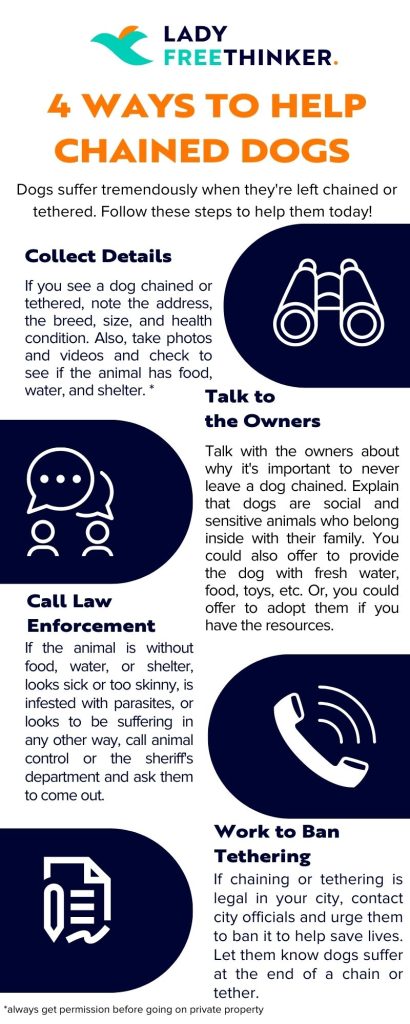 LADY FREETHINKER.

4 WAYS TO HELP CHAINED DOGS

Dogs suffer tremendously when they're left chained or tethered. Follow these steps to help them today!

Collect Details

If you see a dog chained or tethered, note the address, the breed, size, and health condition. Also, take photos and videos and check to see if the animal has food, water, and shelter. *

Talk to the Owners

Talk with the owners about why it's important to never leave a dog chained. Explain that dogs are social and sensitive animals who belong inside with their family. You could also offer to provide the dog with fresh water, food, toys, etc. Or, you could offer to adopt them if you have the resources.

Call Law Enforcement

If the animal is without food, water, or shelter, looks sick or too skinny, is infested with parasites, or looks to be suffering in any other way, call animal control or the sheriff's department and ask them to come out.

Work to Ban Tethering

If chaining or tethering is legal in your city, contact city officials and urge them to ban it to help save lives. Let them know dogs suffer at the end of a chain or tether.

*always get permission before going on private property